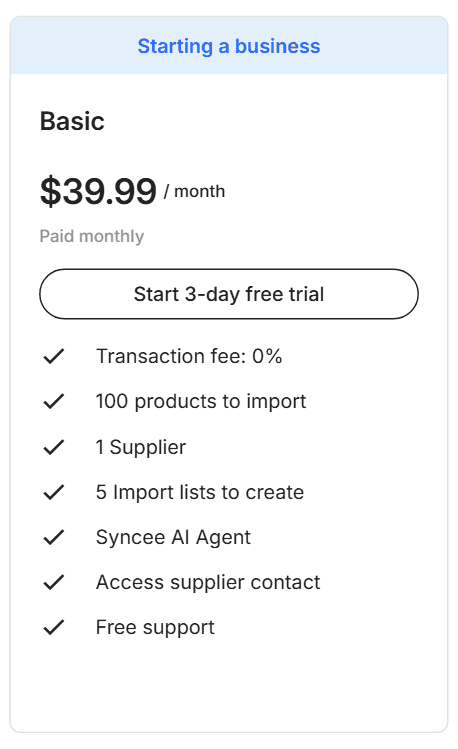 Starting a business

Basic

$39.99 / month

Paid monthly

Start 3-day free trial

Transaction fee: 0%

100 products to import

1 Supplier

5 Import lists to create

Syncee AI Agent

Access supplier contact

Free support