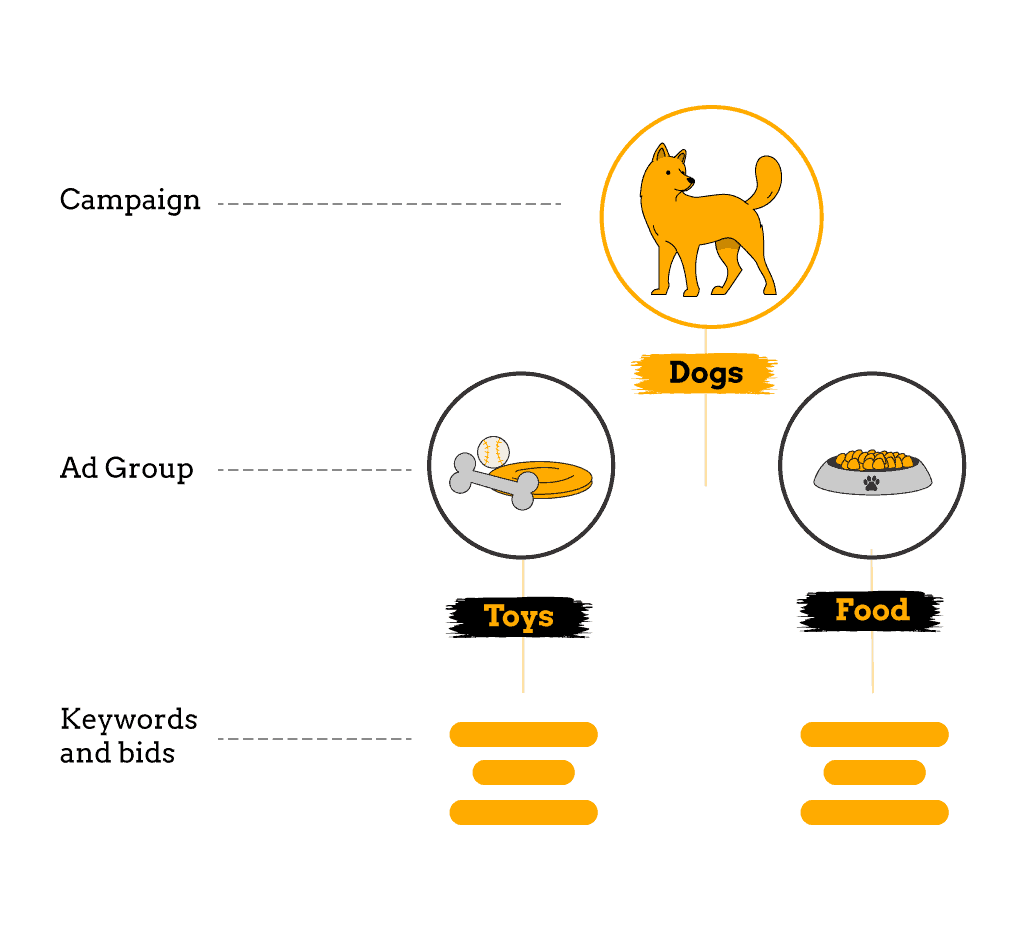 Campaign

Dogs

Ad Group

Toys

Food

Keywords and bids