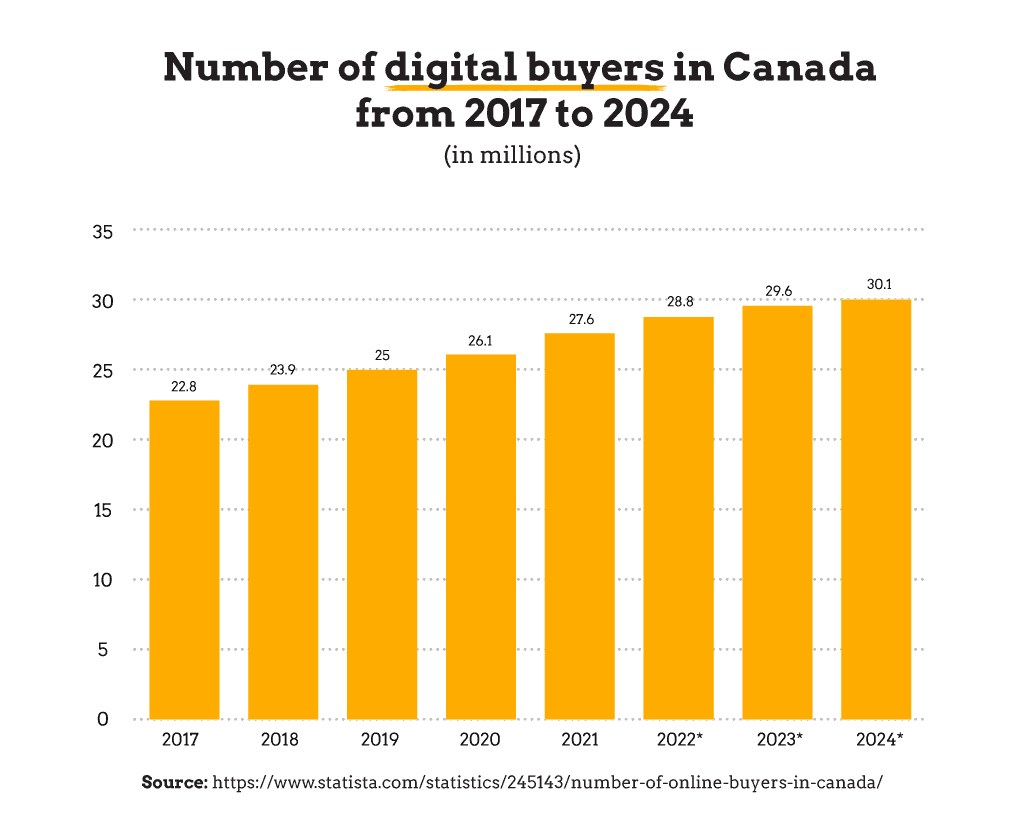 Number of digital buyers in Canada from 2017 to 2024

(in millions)

35
30
25
20
15
10
5
0

22.8
23.9
25
26.1
27.6
28.8
29.6
30.1

2017
2018
2019
2020
2021
2022*
2023*
2024*

Source: https://www.statista.com/statistics/245143/number-of-online-buyers-in-canada/